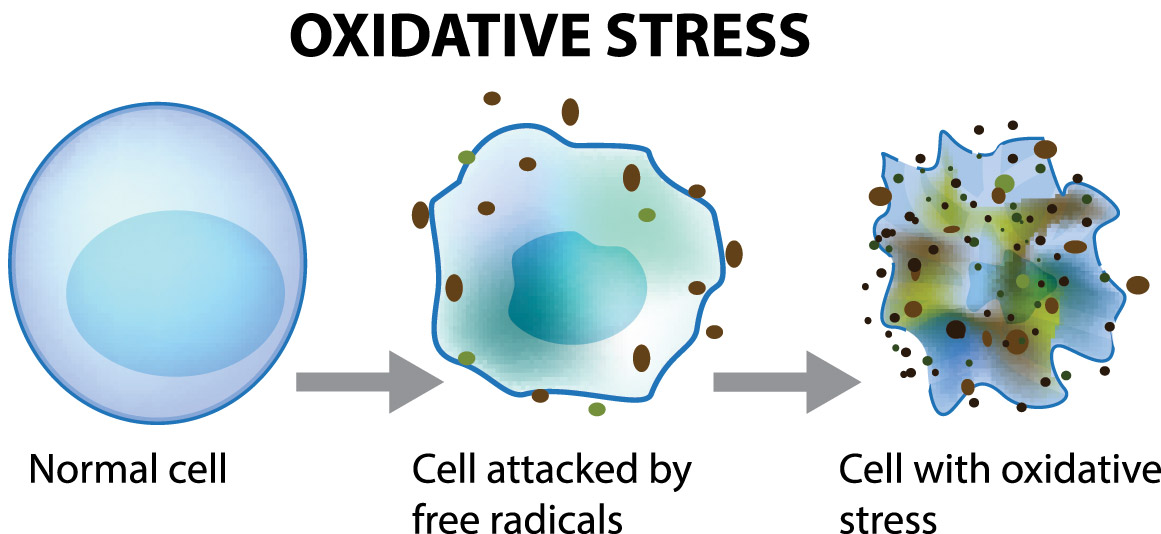 OXIDATIVE STRESS

Normal cell

Cell attacked by free radicals

Cell with oxidative stress